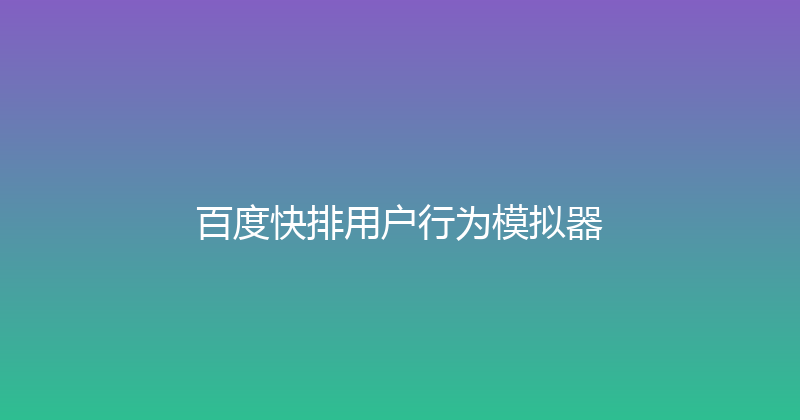 百度快排用户行为模拟器